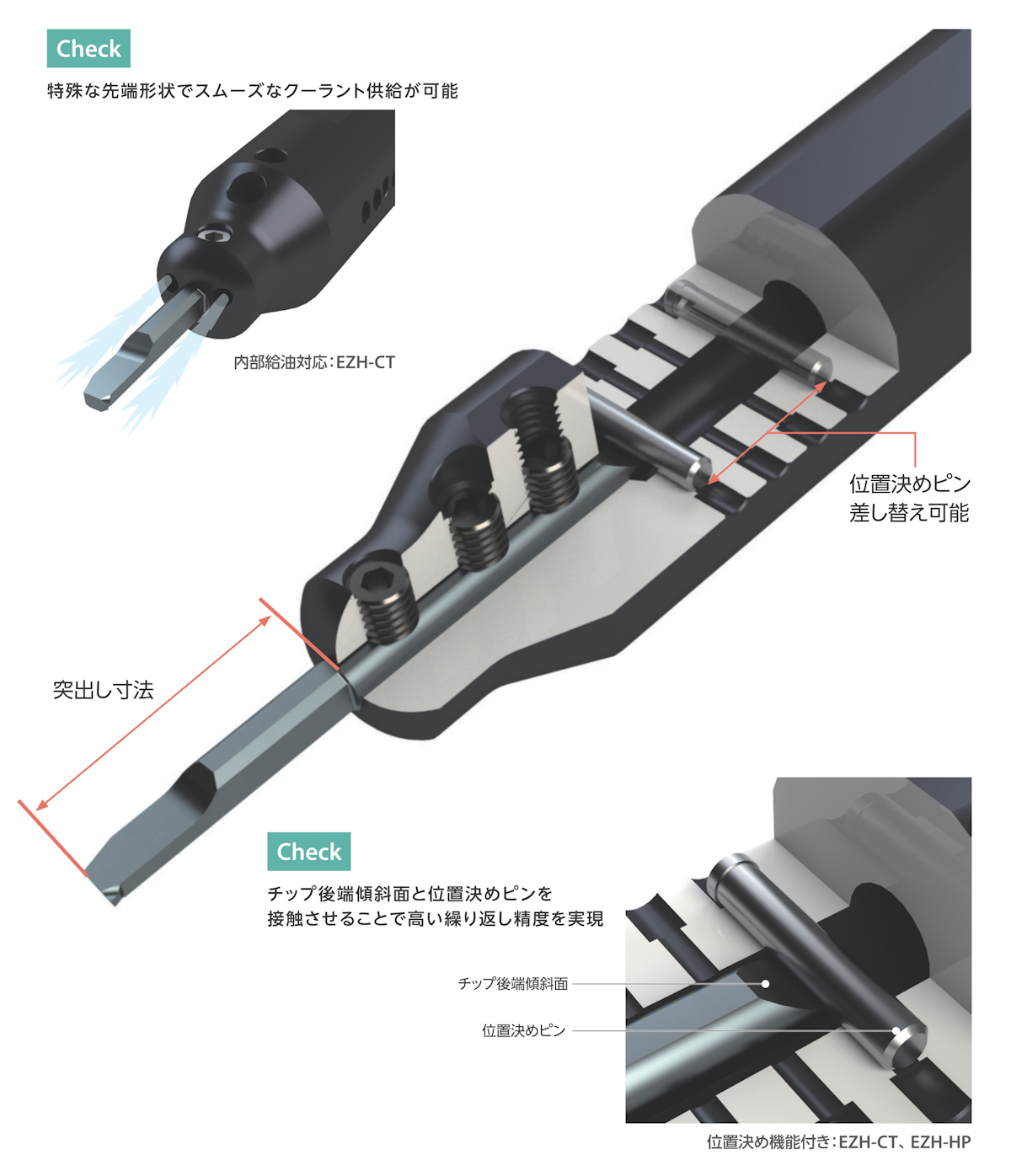 Check

特殊な先端形状でスムーズなクーラント供給が可能

内部給油対応：EZH-CT

位置決めピン
差し替え可能

突出し寸法

Check

チップ後端傾斜面と位置決めピンを
接触させることで高い繰り返し精度を実現

チップ後端傾斜面

位置決めピン

位置決め機能付き：EZH-CT、EZH-HP