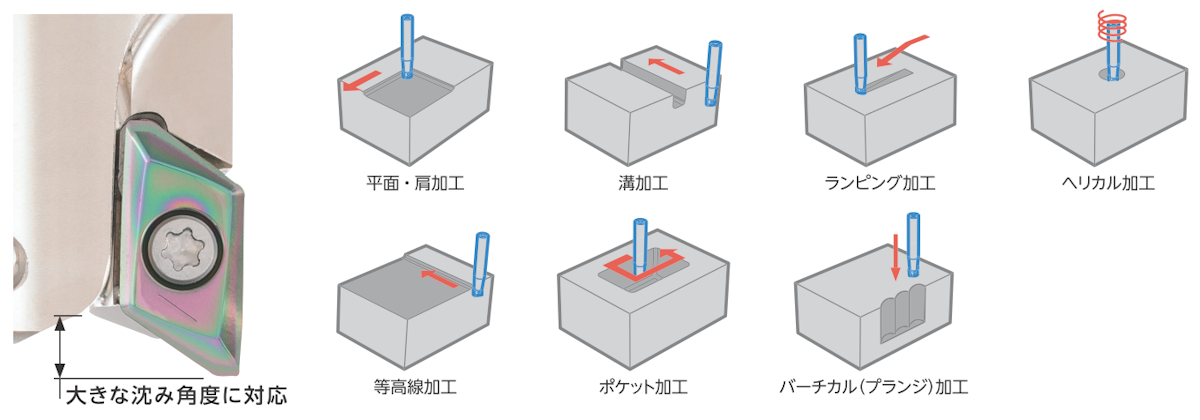 大きな沈み角度に対応

平面・肩加工

溝加工

ランピング加工

ヘリカル加工

等高線加工

ポケット加工

バーチカル(プランジ)加工