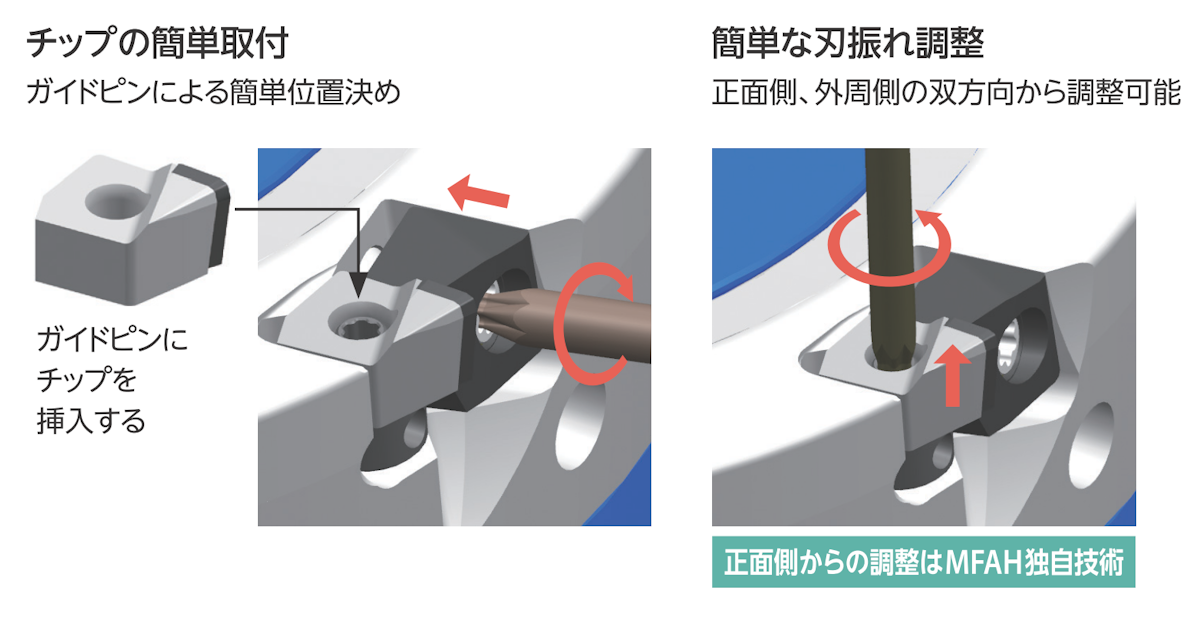 チップの簡単取付

ガイドピンによる簡単位置決め

ガイドピンにチップを挿入する

簡単な刃振れ調整

正面側、外周側の双方向から調整可能

正面側からの調整はMFAH独自技術